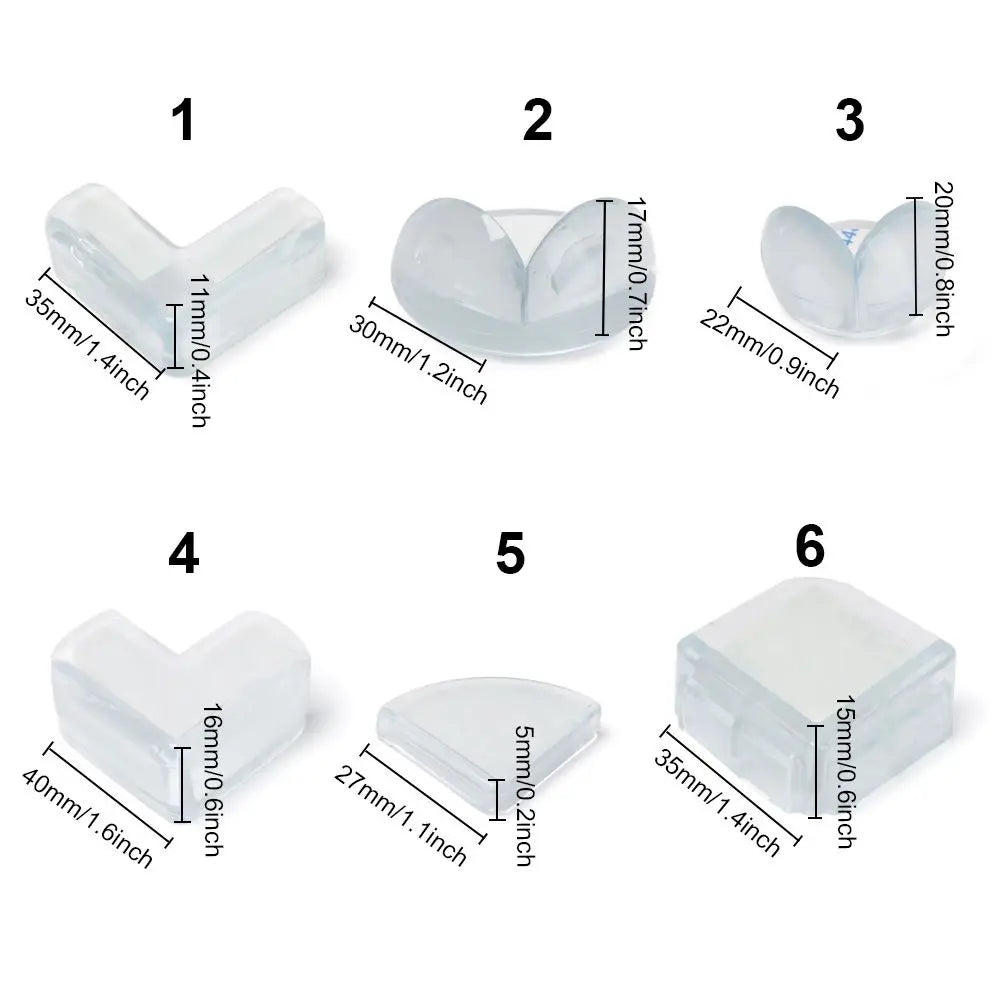 1

35mm/1.4inch

11mm/0.4inch

2

30mm/1.2inch

17mm/0.7inch

3

22mm/0.9inch

20mm/0.8inch

4

40mm/1.6inch

16mm/0.6inch

5

27mm/1.1inch

5mm/0.2inch

6

35mm/1.4inch

15mm/0.6inch